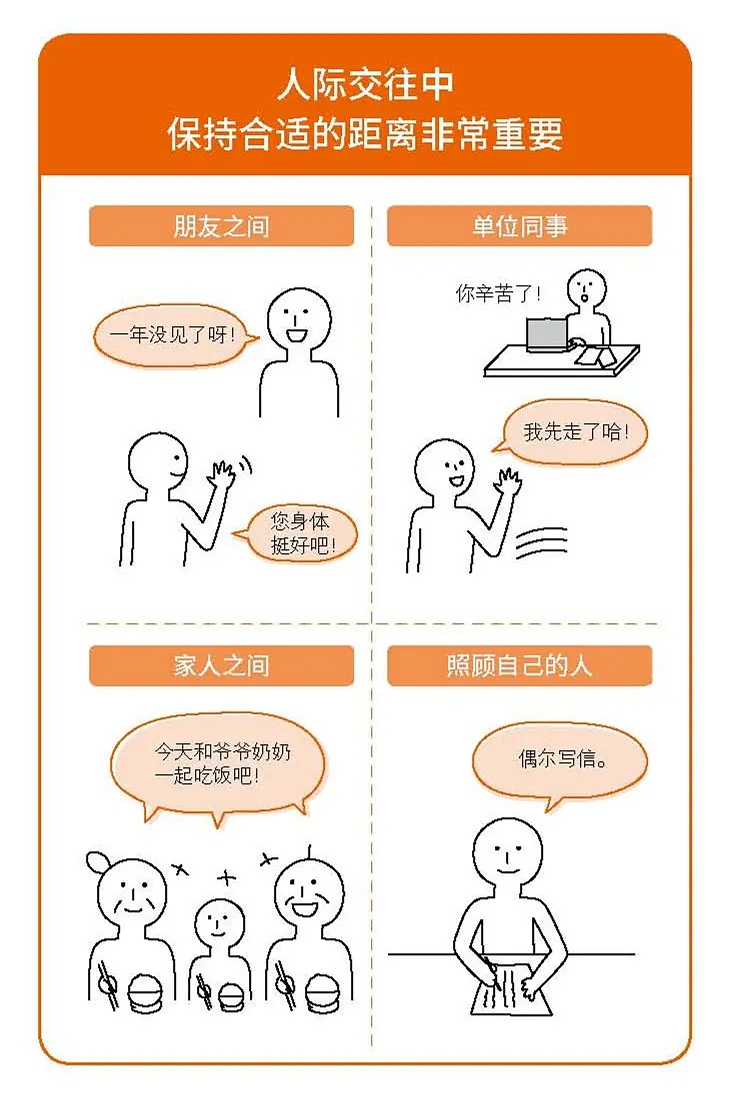 人际交往中
保持合适的距离非常重要

朋友之间

一年没见了呀!

您身体挺好吧!

单位同事

你辛苦了!

我先走了哈!

家人之间

今天和爷爷奶奶一起吃饭吧!

照顾自己的人

偶尔写信。